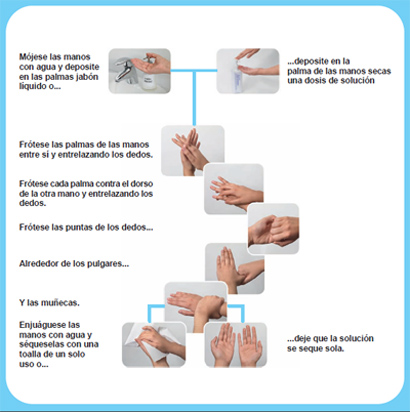 Mójese las manos con agua y deposite en las palmas jabón líquido o...

...deposite en la palma de las manos secas una dosis de solución

Frótese las palmas de las manos entre sí y entrelazando los dedos.

Frótese cada palma contra el dorso de la otra mano y entrelazando los dedos.

Frótese las puntas de los dedos...

Alrededor de los pulgares...

Y las muñecas.

Enjuáguese las manos con agua y séqueselas con una toalla de un solo uso o...

...deje que la solución se seque sola.